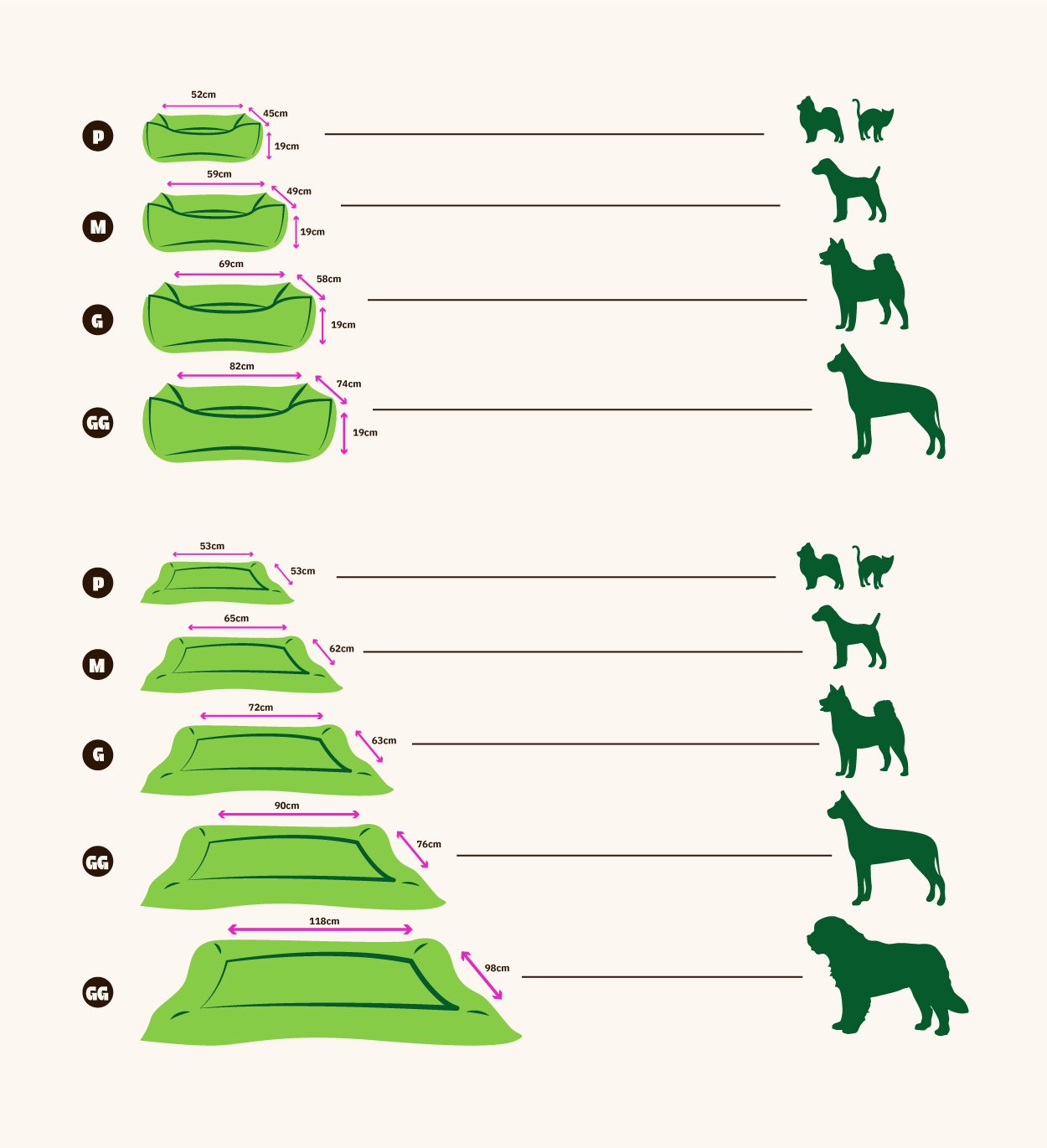 P
52cm
45cm
19cm

M
59cm
49cm
19cm

G
69cm
58cm
19cm

GG
82cm
74cm
19cm

P
53cm
53cm

M
65cm
62cm

G
72cm
63cm

GG
90cm
76cm

GG
118cm
98cm